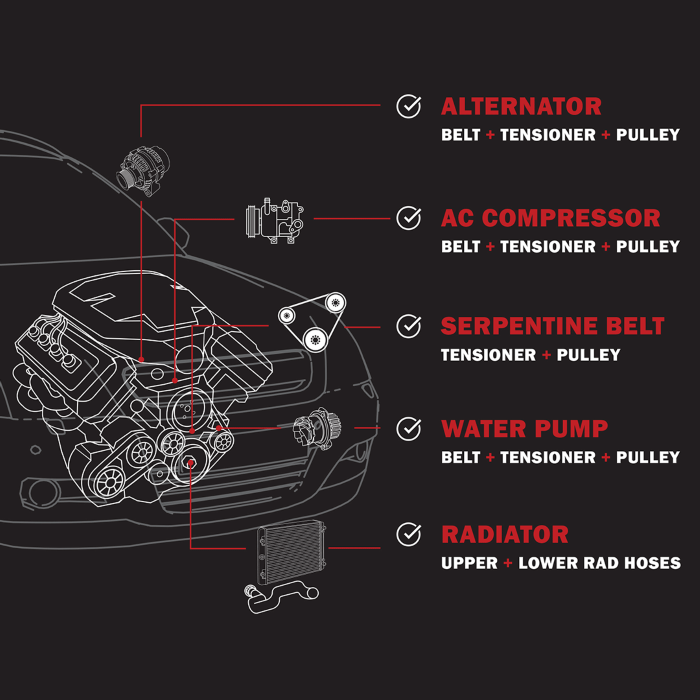 ALTERNATOR
BELT + TENSIONER + PULLEY

AC COMPRESSOR
BELT + TENSIONER + PULLEY

SERPENTINE BELT
TENSIONER + PULLEY

WATER PUMP
BELT + TENSIONER + PULLEY

RADIATOR
UPPER + LOWER RAD HOSES